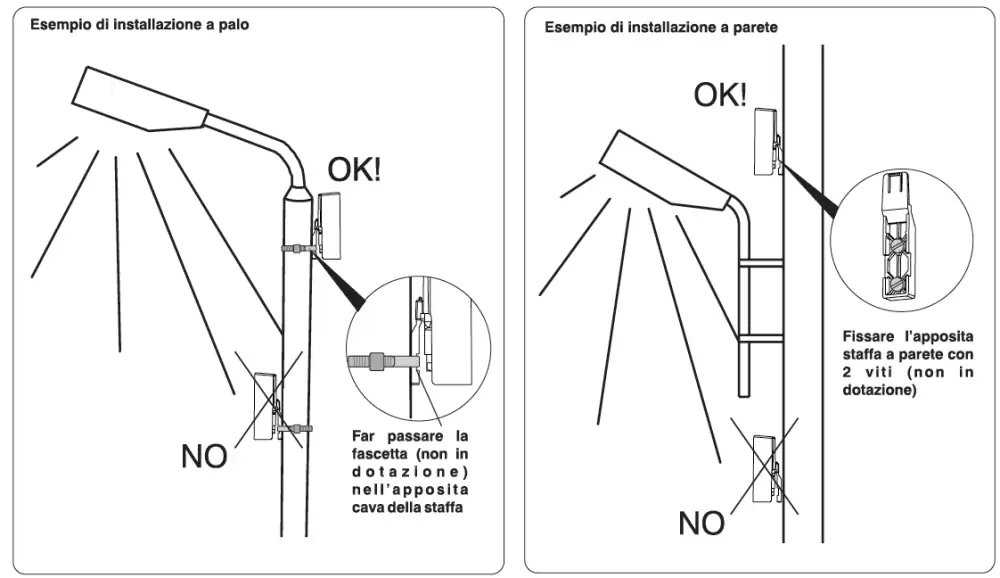 Esempio di installazione a palo

OK!

NO

Far passare la fascetta (non in dotazione) nell'apposita cava della staffa

Esempio di installazione a parete

OK!

Fissare l'apposita staffa a parete con 2 viti (non in dotazione)

NO