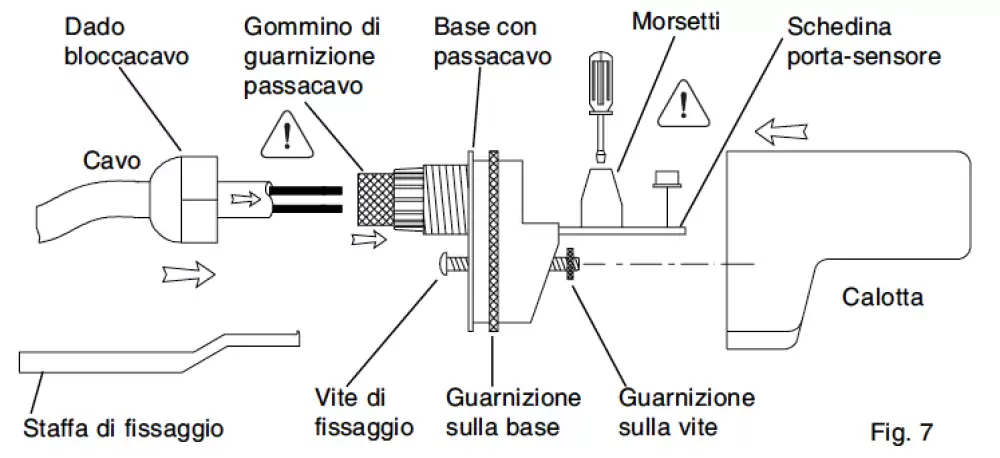 Dado bloccacavo

Gommino di guarnizione passacavo

Base con passacavo

Morsetti

Schedina porta-sensore

Cavo

Calotta

Staffa di fissaggio

Vite di fissaggio

Guarnizione sulla base

Guarnizione sulla vite

Fig. 7